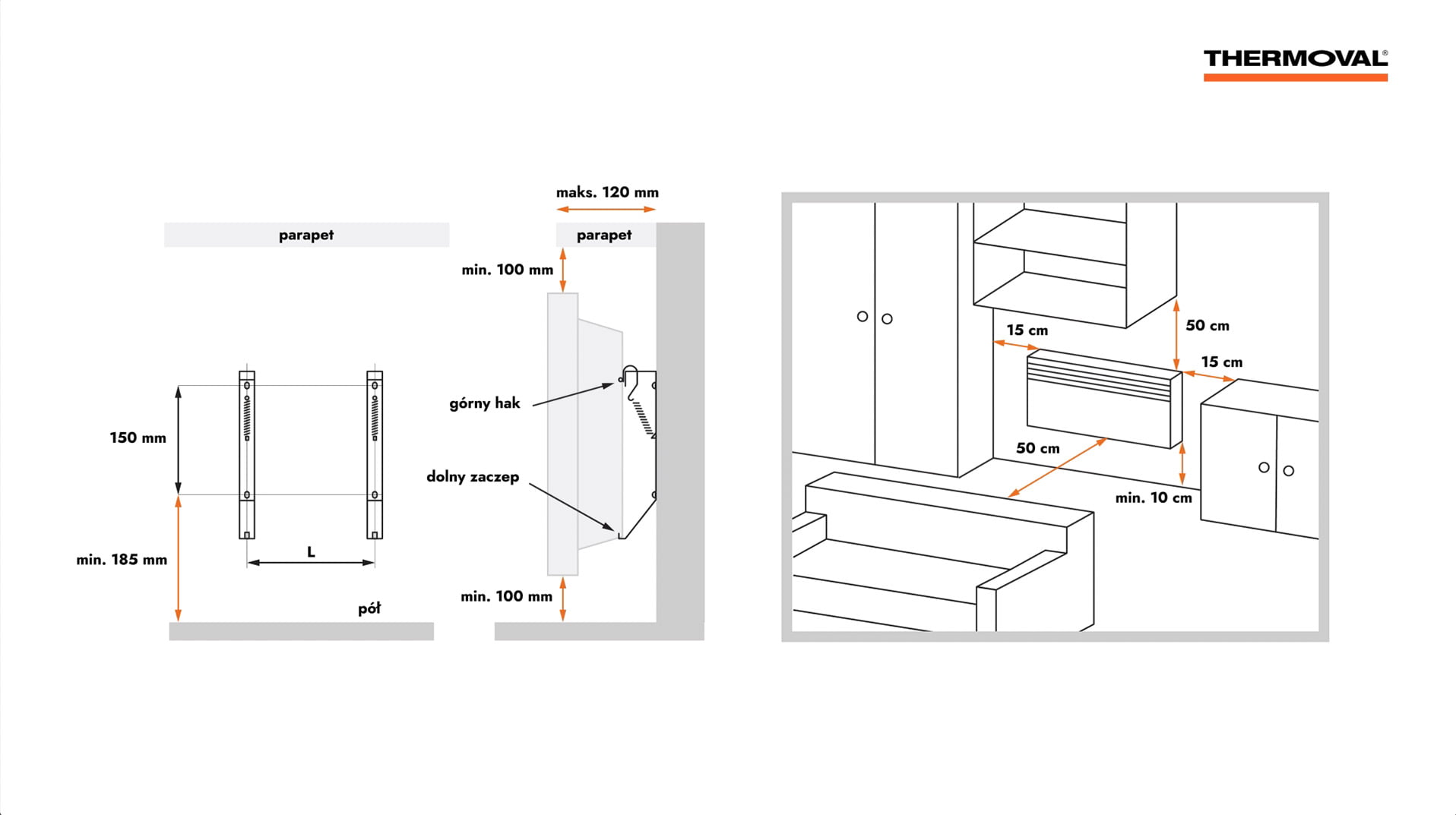 THERMOVAL®

parapet

150 mm

min. 185 mm

L

pół

maks. 120 mm

parapet

min. 100 mm

górny hak

dolny zaczep

min. 100 mm

15 cm

50 cm

15 cm

50 cm

min. 10 cm